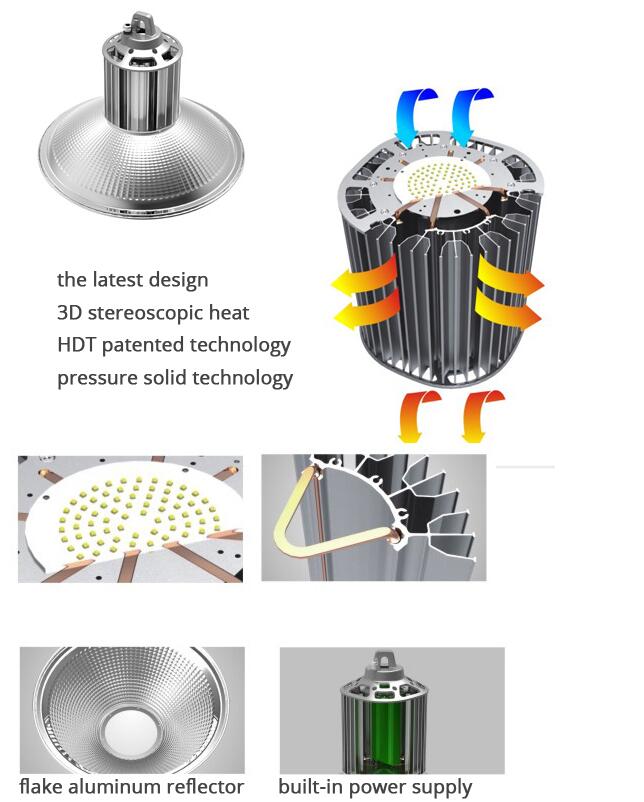 the latest design
3D stereoscopic heat
HDT patented technology
pressure solid technology

flake aluminum reflector

built-in power supply